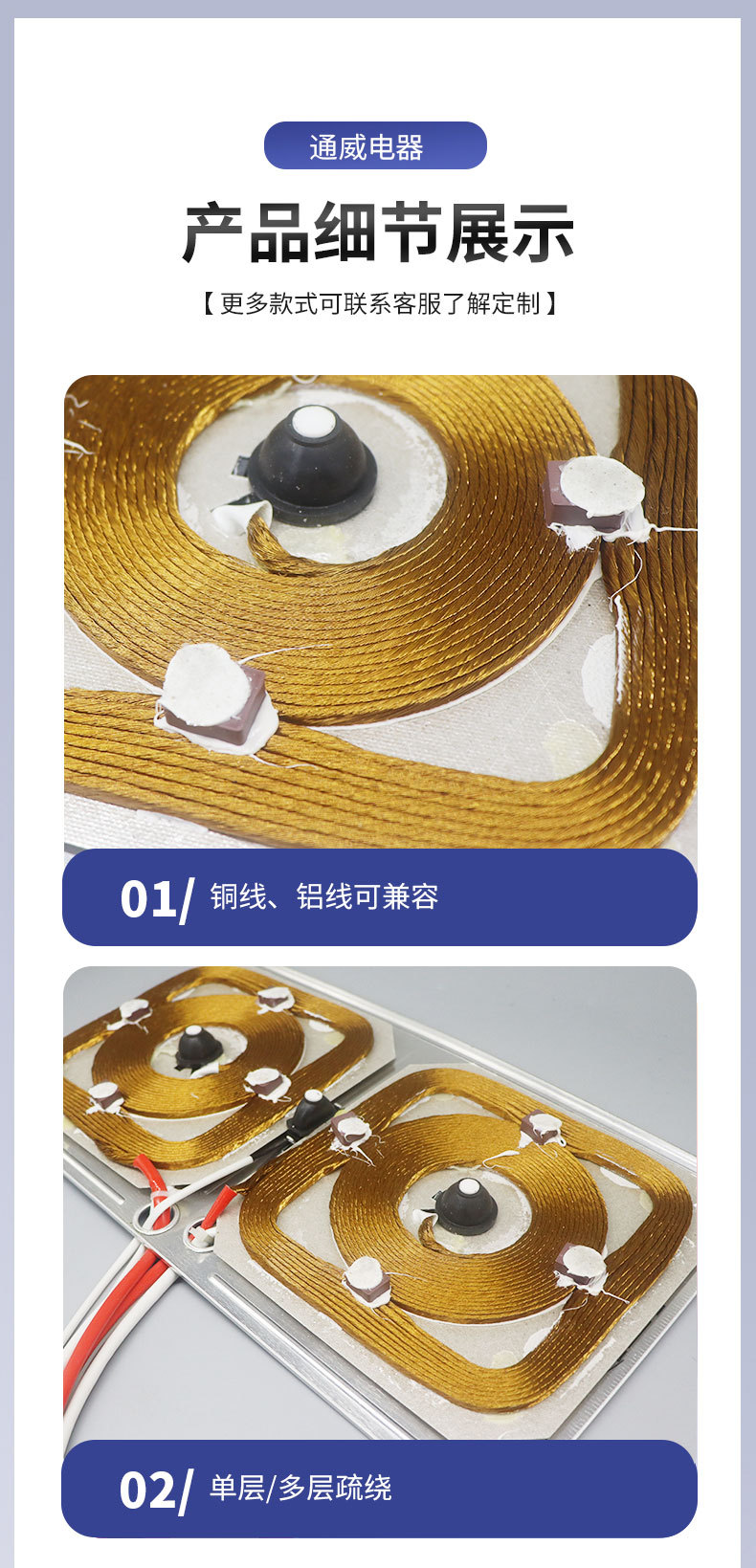 通威电器

产品细节展示

【更多款式可联系客服了解定制】

01/ 铜线、铝线可兼容

02/ 单层/多层疏绕